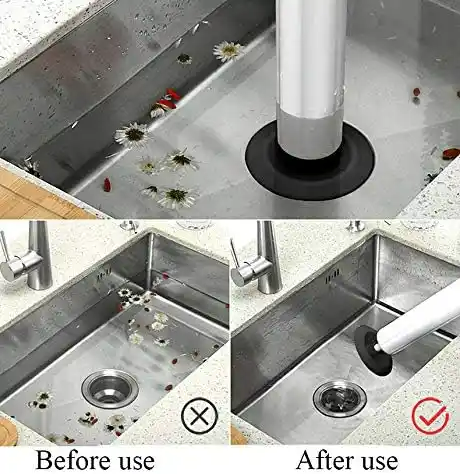 Before use

After use